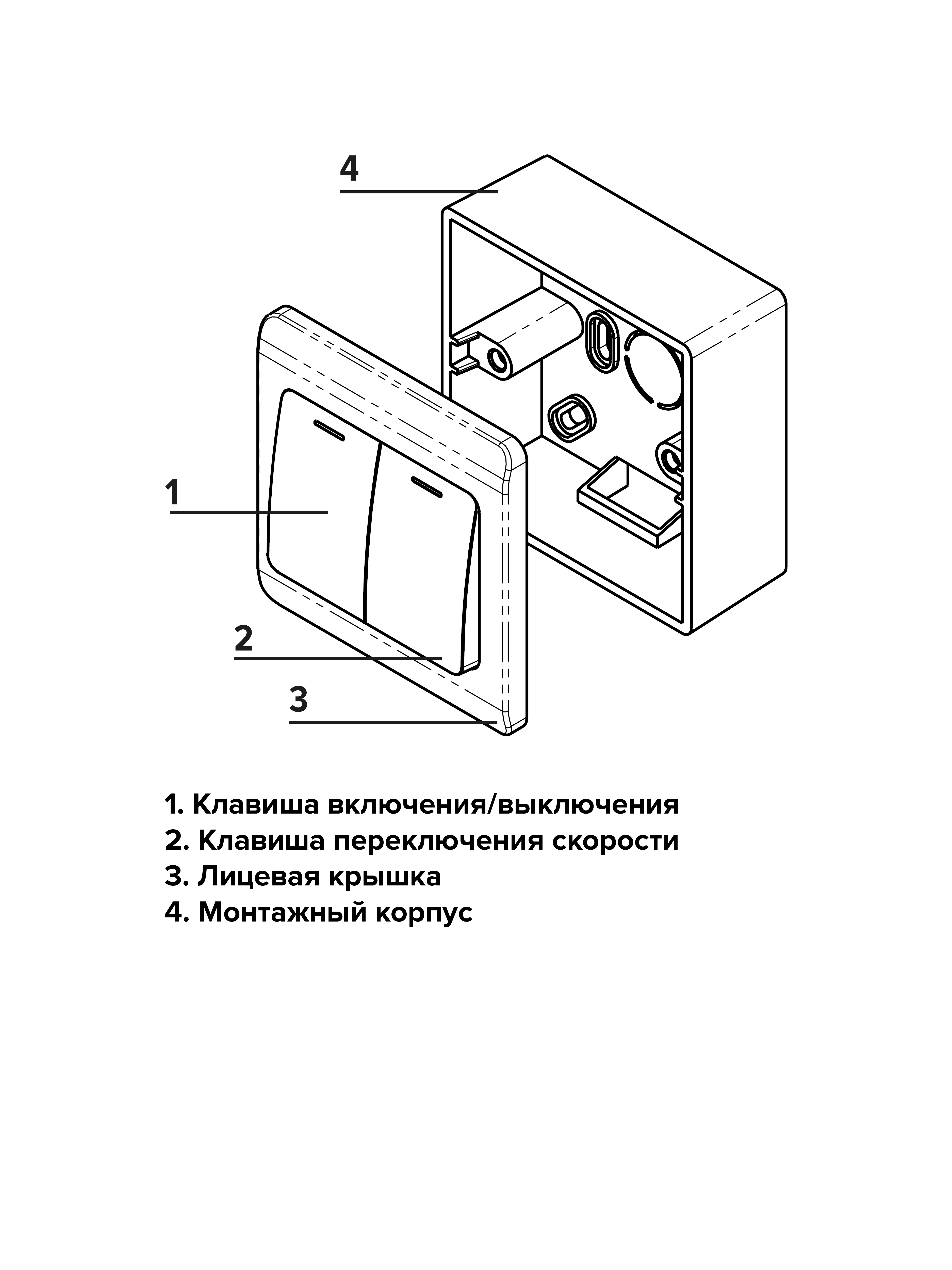 4

1

2

3

1. Клавиша включения/выключения
2. Клавиша переключения скорости
3. Лицевая крышка
4. Монтажный корпус